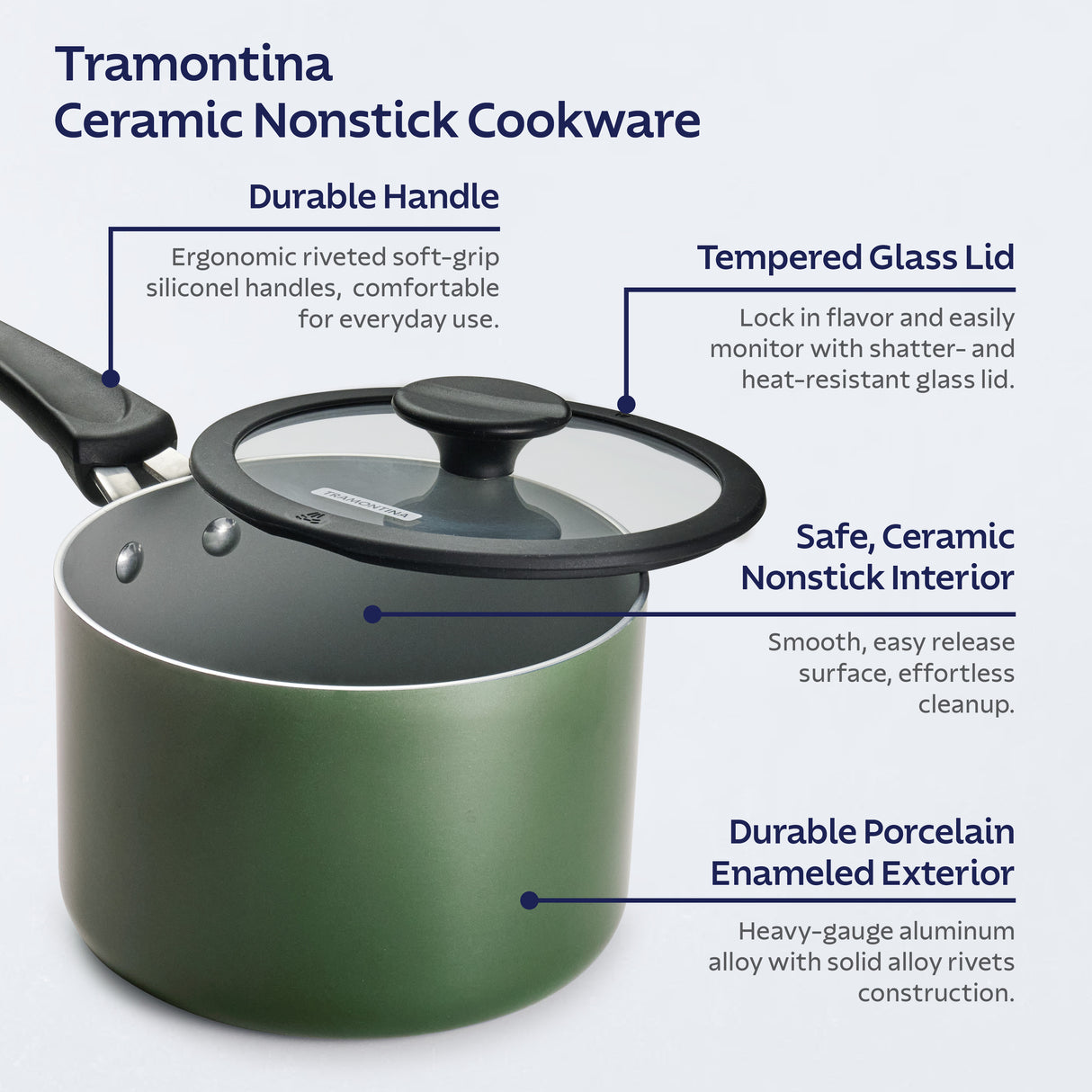 Tramontina
Ceramic Nonstick Cookware

Durable Handle

Ergonomic riveted soft-grip siliconel handles, comfortable for everyday use.

Tempered Glass Lid

Lock in flavor and easily monitor with shatter- and heat-resistant glass lid.

TRAMONTINA

Safe, Ceramic Nonstick Interior

Smooth, easy release surface, effortless cleanup.

Durable Porcelain Enameled Exterior

Heavy-gauge aluminum alloy with solid alloy rivets construction.