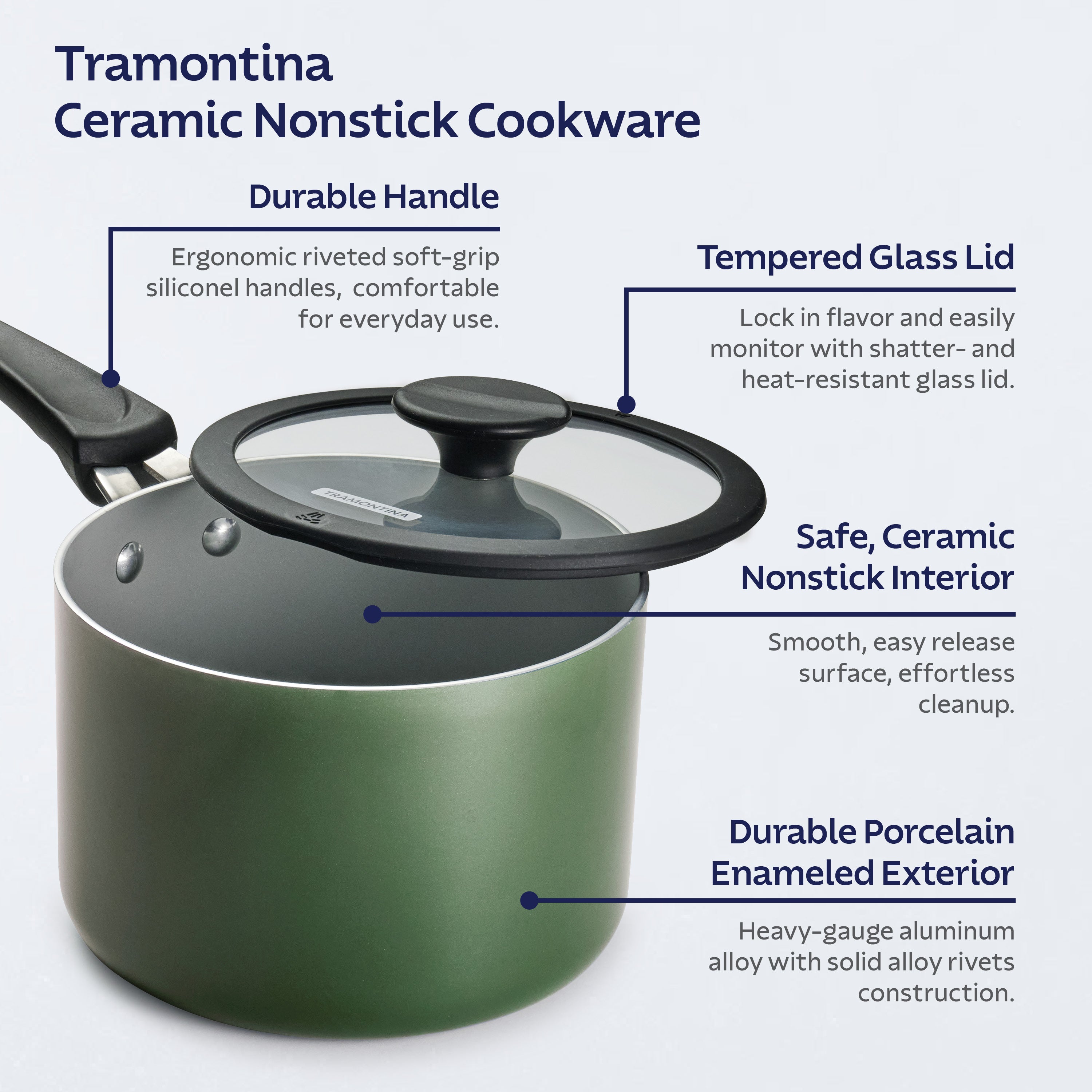 Tramontina
Ceramic Nonstick Cookware

Durable Handle

Ergonomic riveted soft-grip siliconel handles, comfortable for everyday use.

Tempered Glass Lid

Lock in flavor and easily monitor with shatter- and heat-resistant glass lid.

TRAMONTINA

Safe, Ceramic Nonstick Interior

Smooth, easy release surface, effortless cleanup.

Durable Porcelain Enameled Exterior

Heavy-gauge aluminum alloy with solid alloy rivets construction.